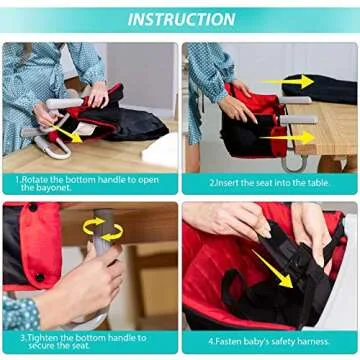 INSTRUCTION

1.Rotate the bottom handle to open the bayonet.

2.Insert the seat into the table.

3.Tighten the bottom handle to secure the seat.

4.Fasten baby's safety harness.