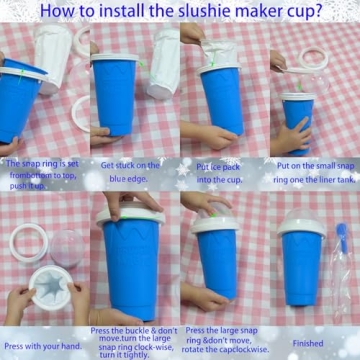 How to install the slushie maker cup?

The snap ring is set frombottom to top, push it up.

Get stuck on the blue edge.

Put ice pack into the cup.

Put on the small snap ring one the liner tank.

Press with your hand.

Press the buckle & don't move.turn the large snap ring clock-wise, turn it tightly.

Press the large snap ring &don't move, rotate the capclockwise.

Finished