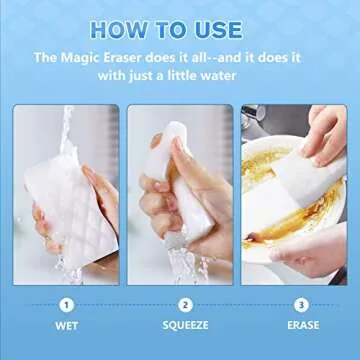 HOW TO USE

The Magic Eraser does it all--and it does it with just a little water

1
WET

2
SQUEEZE

3
ERASE