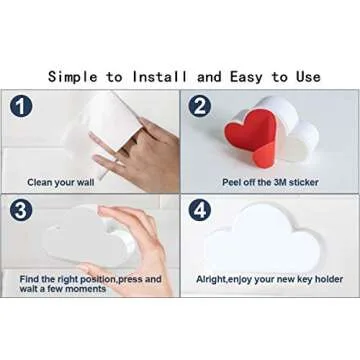 Simple to Install and Easy to Use

1

Clean your wall

2

Peel off the 3M sticker

3

Find the right position,press and wait a few moments

4

Alright,enjoy your new key holder