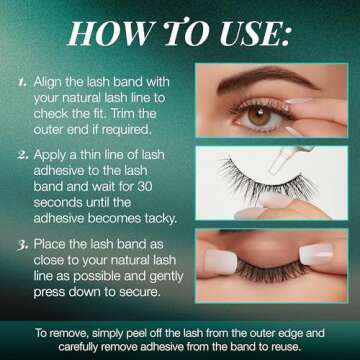 HOW TO USE:

1. Align the lash band with your natural lash line to check the fit. Trim the outer end if required.

2. Apply a thin line of lash adhesive to the lash band and wait for 30 seconds until the adhesive becomes tacky.

3. Place the lash band as close to your natural lash line as possible and gently press down to secure.

To remove, simply peel off the lash from the outer edge and carefully remove adhesive from the band to reuse.