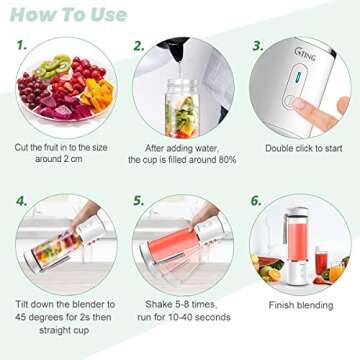 How To Use

1.

Cut the fruit in to the size around 2 cm

2.

After adding water, the cup is filled around 80%

3.

GTING

Double click to start

4.

Tilt down the blender to 45 degrees for 2s then straight cup

5.

Shake 5-8 times, run for 10-40 seconds

6.

Finish blending