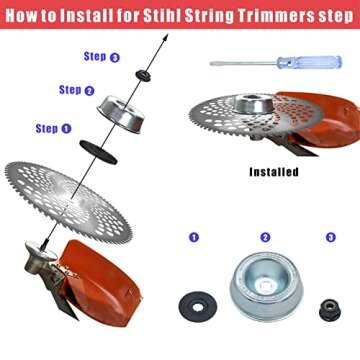 How to Install for Stihl String Trimmers step

Step 3

Step 2

Step 1

Installed

1

2

3