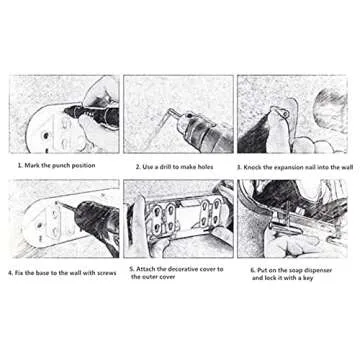 1. Mark the punch position

2. Use a drill to make holes

3. Knock the expansion nail into the wall

4. Fix the base to the wall with screws

5. Attach the decorative cover to the outer cover

6. Put on the soap dispenser and lock it with a key