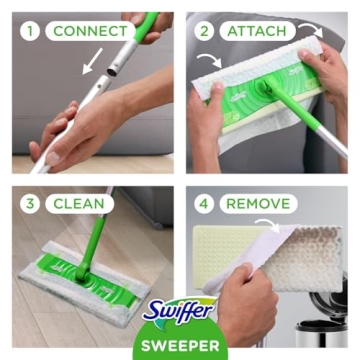 1 CONNECT

2 ATTACH

3 CLEAN

4 REMOVE

Swiffer
SWEEPER