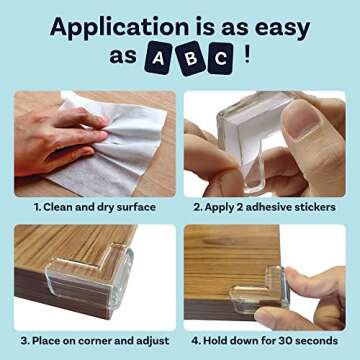 Application is as easy as A B C !

1. Clean and dry surface

2. Apply 2 adhesive stickers

3. Place on corner and adjust

4. Hold down for 30 seconds