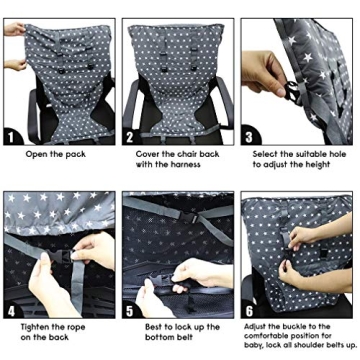 1

Open the pack

2

Cover the chair back with the harness

3

Select the suitable hole to adjust the height

4

Tighten the rope on the back

5

Best to lock up the bottom belt

6

Adjust the buckle to the comfortable position for baby, lock all shoulder belts up.