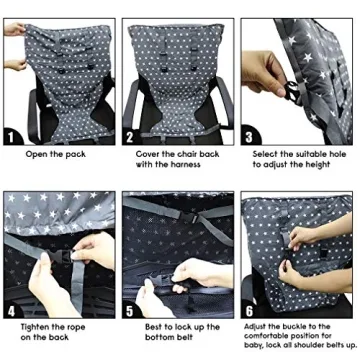 1

Open the pack

2

Cover the chair back with the harness

3

Select the suitable hole to adjust the height

4

Tighten the rope on the back

5

Best to lock up the bottom belt

6

Adjust the buckle to the comfortable position for baby, lock all shoulder belts up.