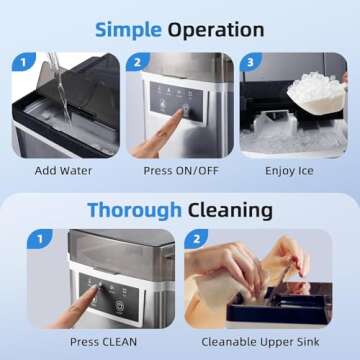 Simple Operation

1

Add Water

2

Press ON/OFF

3

Enjoy Ice

Thorough Cleaning

1

Press CLEAN

2

Cleanable Upper Sink