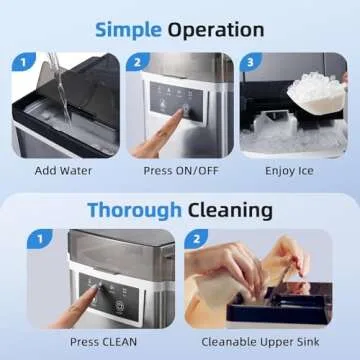 Simple Operation

1

Add Water

2

Press ON/OFF

3

Enjoy Ice

Thorough Cleaning

1

Press CLEAN

2

Cleanable Upper Sink