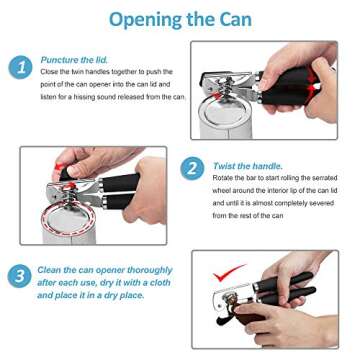 Opening the Can

1 Puncture the lid.

Close the twin handles together to push the point of the can opener into the can lid and listen for a hissing sound released from the can.

2 Twist the handle.

Rotate the bar to start rolling the serrated wheel around the interior lip of the can lid and until it is almost completely severed from the rest of the can

3 Clean the can opener thoroughly after each use, dry it with a cloth and place it in a dry place.