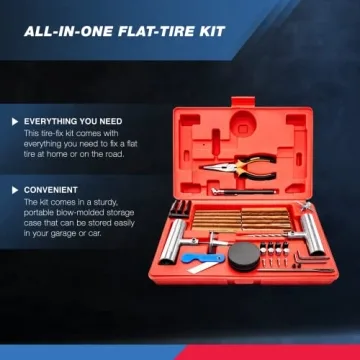 ALL-IN-ONE FLAT-TIRE KIT

EVERYTHING YOU NEED
This tire-fix kit comes with everything you need to fix a flat tire at home or on the road.

CONVENIENT
The kit comes in a sturdy, portable blow-molded storage case that can be stored easily in your garage or car.