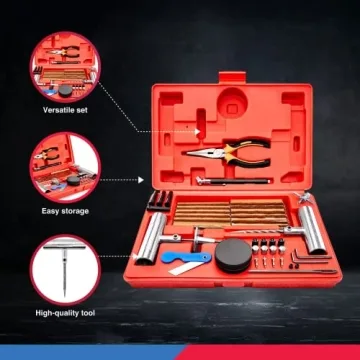 Versatile set

Easy storage

High-quality tool