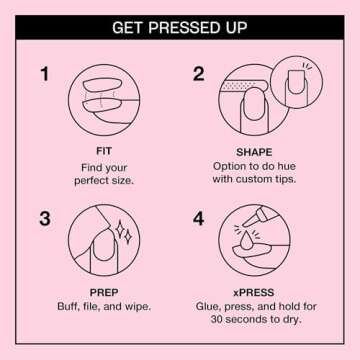 GET PRESSED UP

1

FIT
Find your perfect size.

2

SHAPE
Option to do hue with custom tips.

3

PREP
Buff, file, and wipe.

4

xPRESS
Glue, press, and hold for 30 seconds to dry.