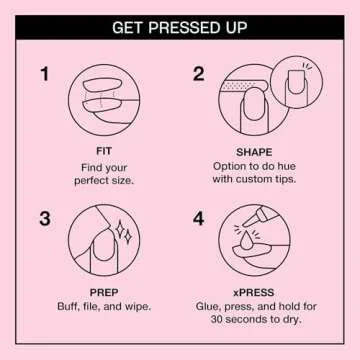 GET PRESSED UP

1

FIT
Find your perfect size.

2

SHAPE
Option to do hue with custom tips.

3

PREP
Buff, file, and wipe.

4

xPRESS
Glue, press, and hold for 30 seconds to dry.