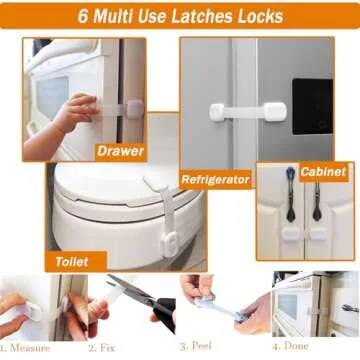 6 Multi Use Latches Locks

Drawer

Refrigerator

Cabinet

Toilet

1. Measure

2. Fix

3. Peel

4. Done