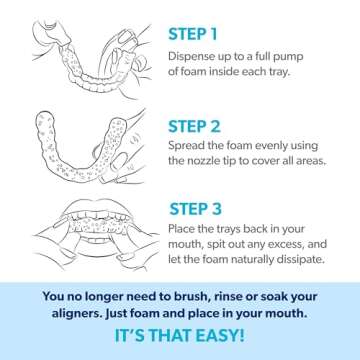 STEP 1
Dispense up to a full pump of foam inside each tray.

STEP 2
Spread the foam evenly using the nozzle tip to cover all areas.

STEP 3
Place the trays back in your mouth, spit out any excess, and let the foam naturally dissipate.

You no longer need to brush, rinse or soak your aligners. Just foam and place in your mouth.

IT'S THAT EASY!