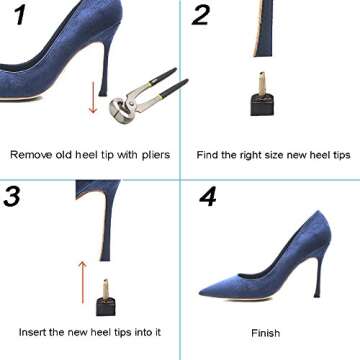 1

Remove old heel tip with pliers

2

Find the right size new heel tips

3

Insert the new heel tips into it

4

Finish