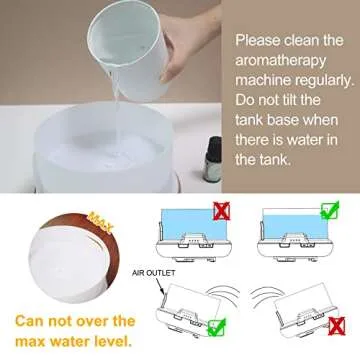 Please clean the aromatherapy machine regularly. Do not tilt the tank base when there is water in the tank.

MAX

AIR OUTLET

Can not over the max water level.