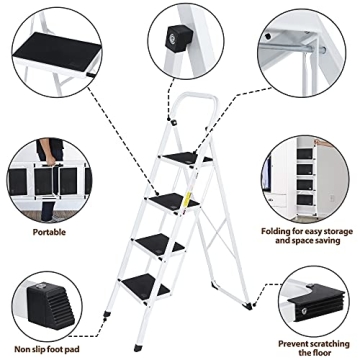 Portable

Folding for easy storage and space saving

Non slip foot pad

Prevent scratching the floor