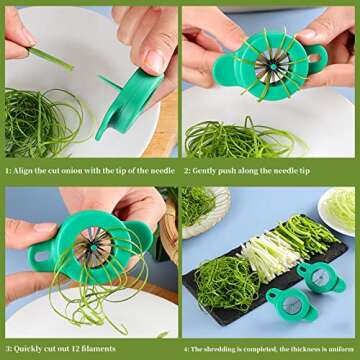 1: Align the cut onion with the tip of the needle

2: Gently push along the needle tip

3: Quickly cut out 12 filaments

4: The shredding is completed, the thickness is uniform