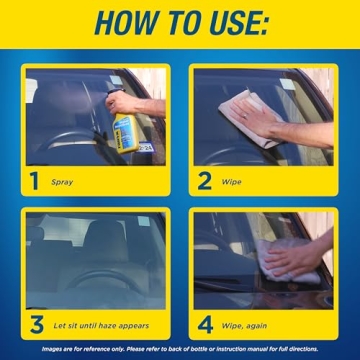 HOW TO USE:

1 Spray

2 Wipe

3 Let sit until haze appears

4 Wipe, again

Images are for reference only. Please refer to back of bottle or instruction manual for full directions.