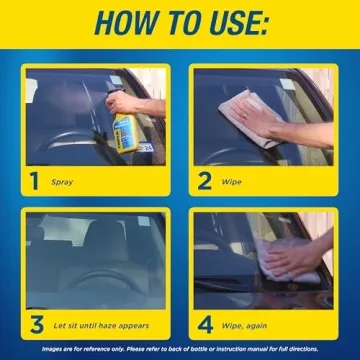 HOW TO USE:

1 Spray

2 Wipe

3 Let sit until haze appears

4 Wipe, again

Images are for reference only. Please refer to back of bottle or instruction manual for full directions.