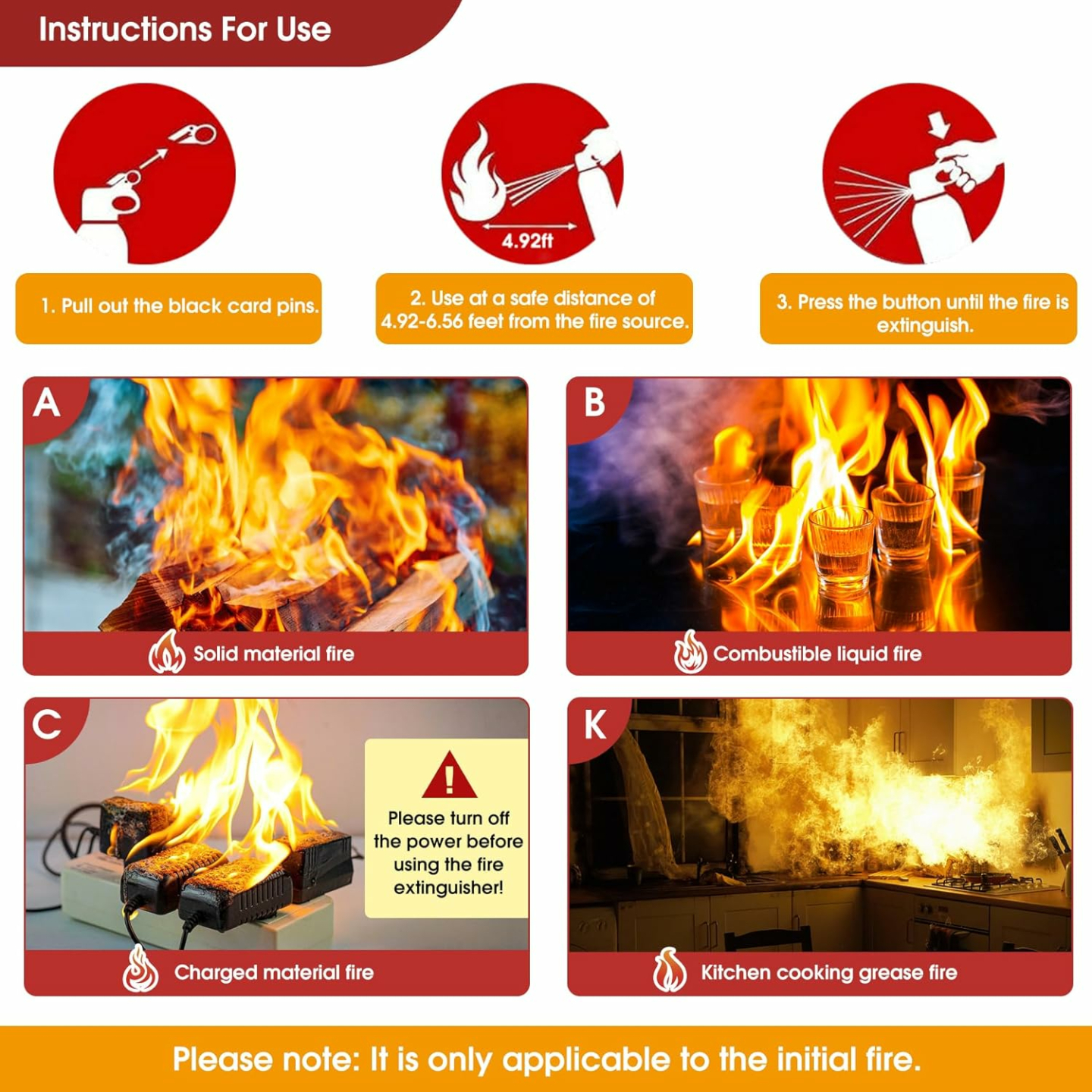 Instructions For Use

4.92ft

1. Pull out the black card pins.

2. Use at a safe distance of 4.92-6.56 feet from the fire source.

3. Press the button until the fire is extinguish.

A

Solid material fire

B

Combustible liquid fire

C

Please turn off the power before using the fire extinguisher!

Charged material fire

K

Kitchen cooking grease fire

Please note: It is only applicable to the initial fire.