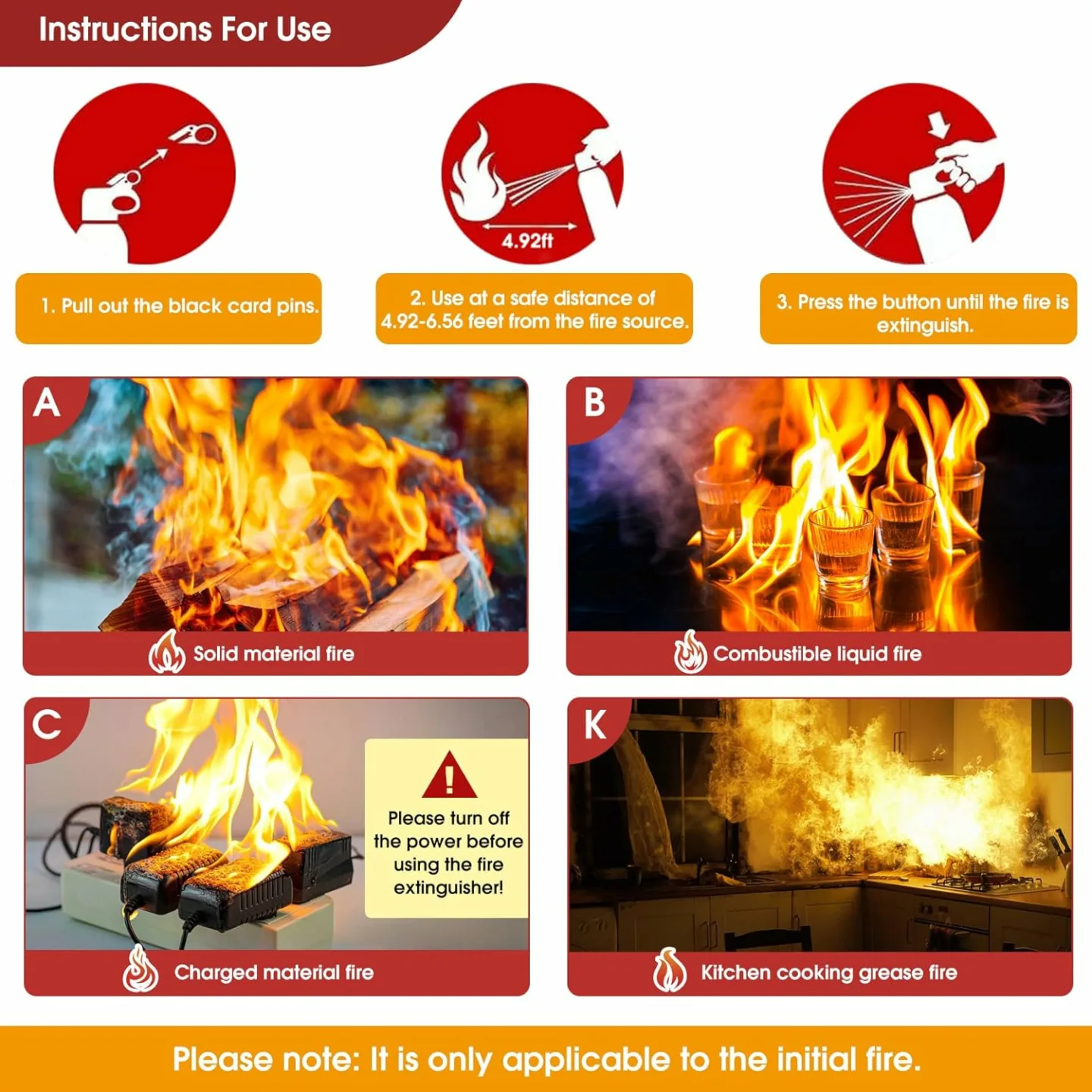 Instructions For Use

4.92ft

1. Pull out the black card pins.

2. Use at a safe distance of 4.92-6.56 feet from the fire source.

3. Press the button until the fire is extinguish.

A

Solid material fire

B

Combustible liquid fire

C

Please turn off the power before using the fire extinguisher!

Charged material fire

K

Kitchen cooking grease fire

Please note: It is only applicable to the initial fire.