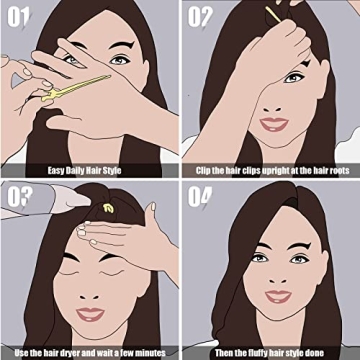 01

Easy Daily Hair Style

02

Clip the hair clips upright at the hair roots

03

Use the hair dryer and wait a few minutes

04

Then the fluffy hair style done