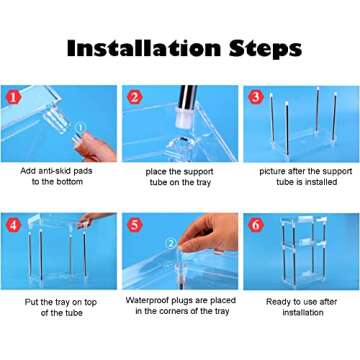 Installation Steps

1
①
Add anti-skid pads to the bottom

2
place the support tube on the tray

3
picture after the support tube is installed

4
Put the tray on top of the tube

5
②
Waterproof plugs are placed in the corners of the tray

6
Ready to use after installation