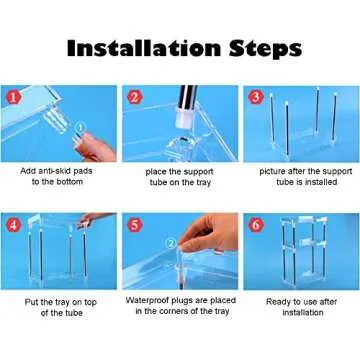 Installation Steps

1

①

Add anti-skid pads to the bottom

2

place the support tube on the tray

3

picture after the support tube is installed

4

Put the tray on top of the tube

5

②

Waterproof plugs are placed in the corners of the tray

6

Ready to use after installation