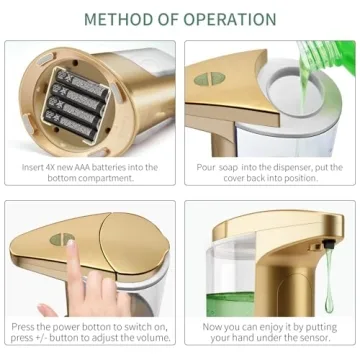 METHOD OF OPERATION

Insert 4X new AAA batteries into the bottom compartment.

Pour soap into the dispenser, put the cover back into position.

Press the power botton to switch on, press +/- button to adjust the volume.

Now you can enjoy it by putting your hand under the sensor.