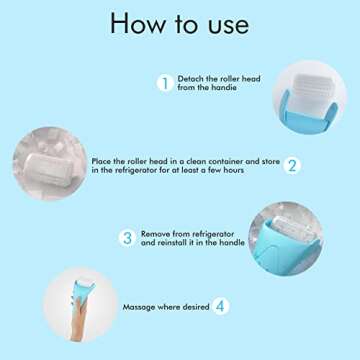 How to use

1 Detach the roller head from the handle

Place the roller head in a clean container and store in the refrigerator for at least a few hours 2

3 Remove from refrigerator and reinstall it in the handle

Massage where desired 4