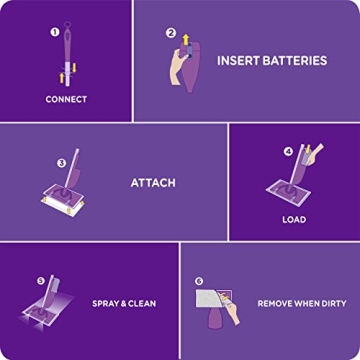 1
CONNECT

2
INSERT BATTERIES

3
ATTACH

4
LOAD

5
SPRAY & CLEAN

6
REMOVE WHEN DIRTY