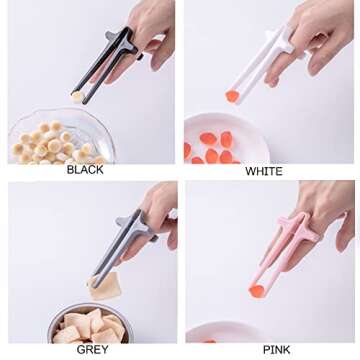 BLACK

WHITE

GREY

PINK