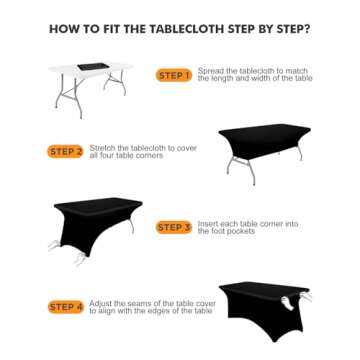 HOW TO FIT THE TABLECLOTH STEP BY STEP?

STEP 1 Spread the tablecloth to match the length and width of the table

STEP 2 Stretch the tablecloth to cover all four table corners

STEP 3 Insert each table corner into the foot pockets

STEP 4 Adjust the seams of the table cover to align with the edges of the table