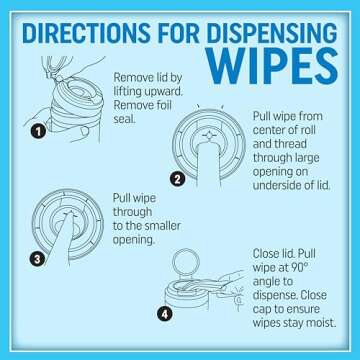 DIRECTIONS FOR DISPENSING WIPES

1 Remove lid by lifting upward. Remove foil seal.

2 Pull wipe from center of roll and thread through large opening on underside of lid.

3 Pull wipe through to the smaller opening.

4 Close lid. Pull wipe at 90° angle to dispense. Close cap to ensure wipes stay moist.