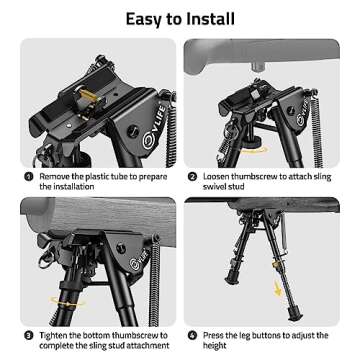 Easy to Install

CVLIFE

1 Remove the plastic tube to prepare the installation

CVLIFE

2 Loosen thumbscrew to attach sling swivel stud

CVLIFE

3 Tighten the bottom thumbscrew to complete the sling stud attachment

4 Press the leg buttons to adjust the height