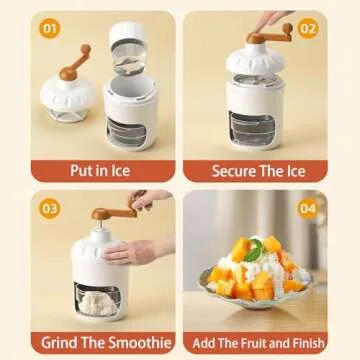 01

Put in Ice

02

Secure The Ice

03

Grind The Smoothie

04

Add The Fruit and Finish