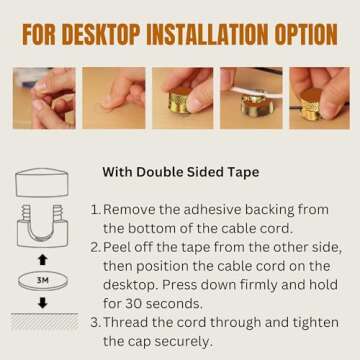 FOR DESKTOP INSTALLATION OPTION

3M

With Double Sided Tape

1. Remove the adhesive backing from the bottom of the cable cord.
2. Peel off the tape from the other side, then position the cable cord on the desktop. Press down firmly and hold for 30 seconds.
3. Thread the cord through and tighten the cap securely.