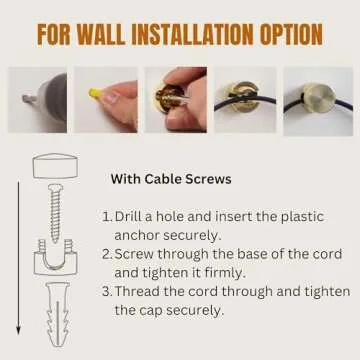 FOR WALL INSTALLATION OPTION

With Cable Screws

1. Drill a hole and insert the plastic anchor securely.
2. Screw through the base of the cord and tighten it firmly.
3. Thread the cord through and tighten the cap securely.