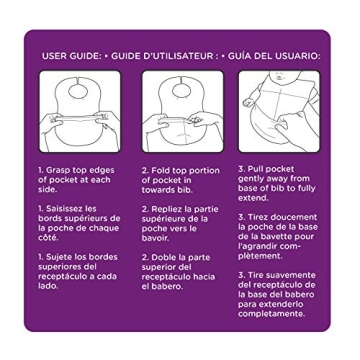 USER GUIDE: • GUIDE D'UTILISATEUR : • GUÍA DEL USUARIO:

1. Grasp top edges of pocket at each side.

1. Saisissez les bords supérieurs de la poche de chaque côté.

1. Sujete los bordes superiores del receptáculo a cada lado.

2. Fold top portion of pocket in towards bib.

2. Repliez la partie supérieure de la poche vers le bavoir.

2. Doble la parte superior del receptáculo hacia el babero.

3. Pull pocket gently away from base of bib to fully extend.

3. Tirez doucement la poche de la base de la bavette pour l'agrandir complètement.

3. Tire suavemente del receptáculo de la base del babero para extenderlo completamente.