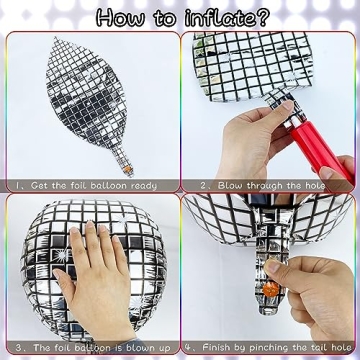 How to inflate?

1、Get the foil balloon ready

2、Blow through the hole

3、The foil balloon is blown up

4、Finish by pinching the tail hole