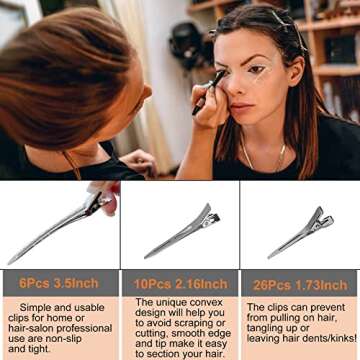 6Pcs 3.5Inch

Simple and usable clips for home or hair-salon professional use are non-slip and tight.

10Pcs 2.16Inch

The unique convex design will help you to avoid scraping or cutting, smooth edge and tip make it easy to section your hair.

26Pcs 1.73Inch

The clips can prevent from pulling on hair, tangling up or leaving hair dents/kinks!