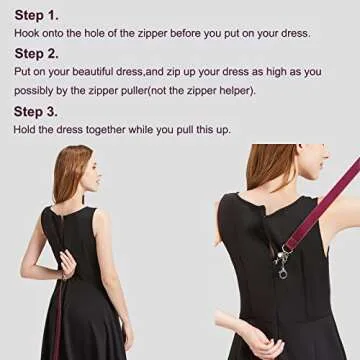 Step 1.
Hook onto the hole of the zipper before you put on your dress.

Step 2.
Put on your beautiful dress,and zip up your dress as high as you possibly by the zipper puller(not the zipper helper).

Step 3.
Hold the dress together while you pull this up.