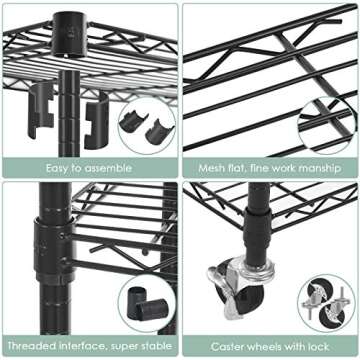 Easy to assemble

Mesh flat, fine work manship

Threaded interface, super stable

Caster wheels with lock