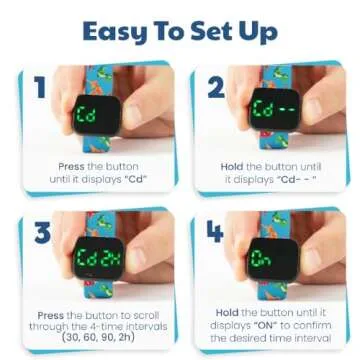 Easy To Set Up

1

Cd

Press the button until it displays "Cd"

2

Cd --

Hold the button until it displays "Cd- - "

3

Cd 2H

Press the button to scroll through the 4-time intervals (30, 60, 90, 2h)

4

On

Hold the button until it displays "ON" to confirm the desired time interval