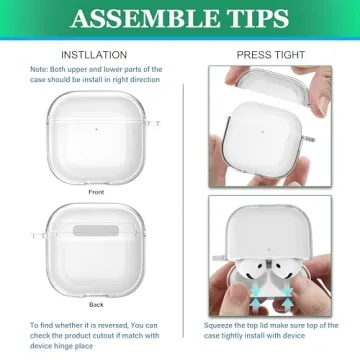 ASSEMBLE TIPS

INSTLLATION

Note: Both upper and lower parts of the case should be install in right direction

Front

Back

To find whether it is reversed, You can check the product cutout if match with device hinge place

PRESS TIGHT

Squeeze the top lid make sure top of the case tightly install with device