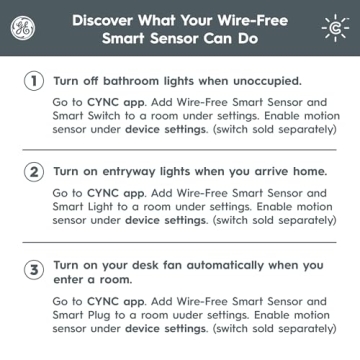 GE

Discover What Your Wire-Free Smart Sensor Can Do

C

1 Turn off bathroom lights when unoccupied.

Go to CYNC app. Add Wire-Free Smart Sensor and Smart Switch to a room under settings. Enable motion sensor under device settings. (switch sold separately)

2 Turn on entryway lights when you arrive home.

Go to CYNC app. Add Wire-Free Smart Sensor and Smart Light to a room under settings. Enable motion sensor under device settings. (switch sold separately)

3 Turn on your desk fan automatically when you enter a room.

Go to CYNC app. Add Wire-Free Smart Sensor and Smart Plug to a room uuder settings. Enable motion sensor under device settings. (switch sold separately)